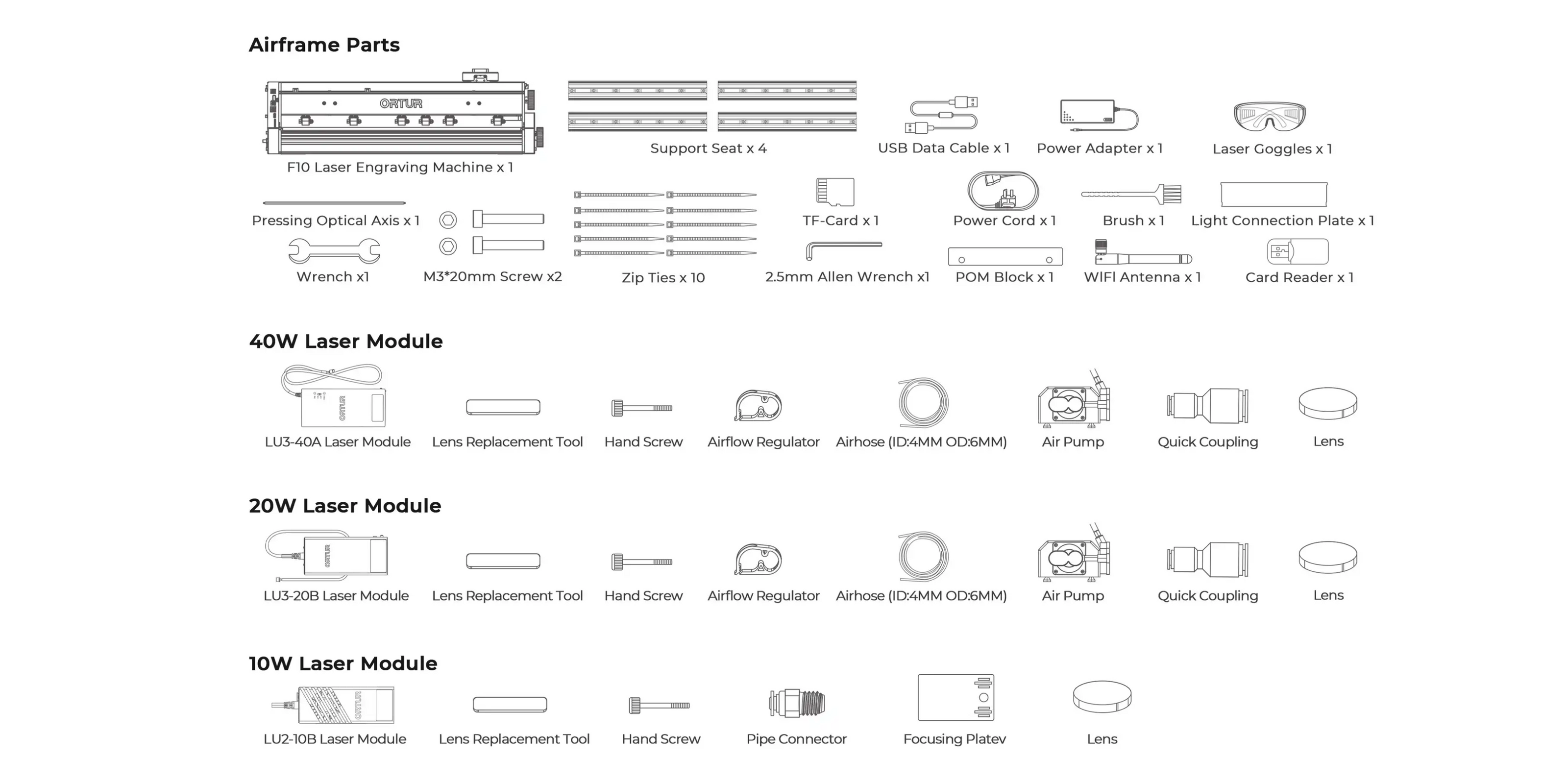 Airframe Parts

ORTUR

F10 Laser Engraving Machine x 1

Support Seat x 4

USB Data Cable x 1

Power Adapter x 1

Laser Goggles x 1

Pressing Optical Axis x 1

TF-Card x 1

Power Cord x 1

Brush x 1

Light Connection Plate x 1

Wrench x1

M3*20mm Screw x2

Zip Ties x 10

2.5mm Allen Wrench x1

POM Block x 1

WIFI Antenna x 1

Card Reader x 1

40W Laser Module

ORTUR

LU3-40A Laser Module

Lens Replacement Tool

Hand Screw

Airflow Regulator

Airhose (ID:4MM OD:6MM)

Air Pump

Quick Coupling

Lens

20W Laser Module

ORTUR

LU3-20B Laser Module

Lens Replacement Tool

Hand Screw

Airflow Regulator

Airhose (ID:4MM OD:6MM)

Air Pump

Quick Coupling

Lens

10W Laser Module

ORTUR

LU2-10B Laser Module

Lens Replacement Tool

Hand Screw

Pipe Connector

Focusing Platev

Lens