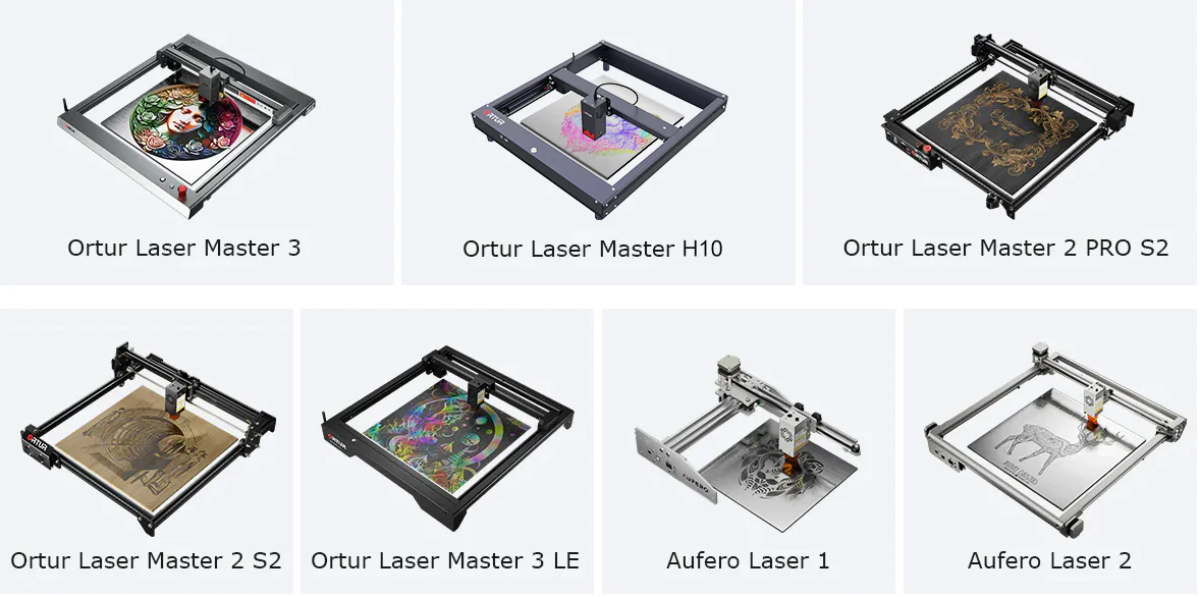 Ortur Laser Master 3

Ortur Laser Master H10

Ortur Laser Master 2 PRO S2

Ortur Laser Master 2 S2

Ortur Laser Master 3 LE

Aufero Laser 1

Aufero Laser 2